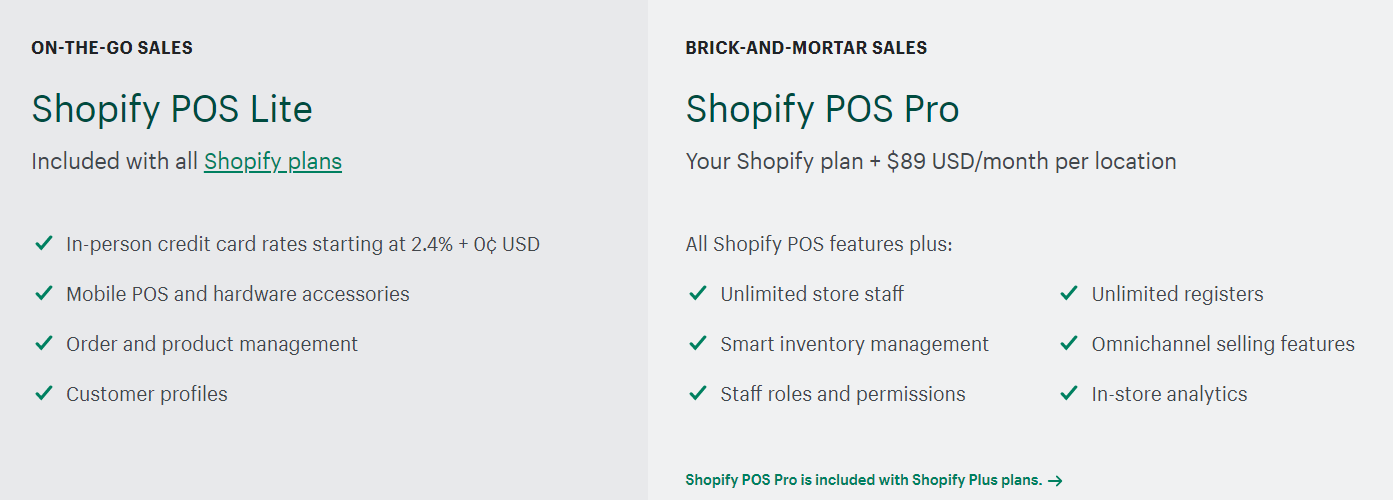 ON-THE-GO SALES

Shopify POS Lite

Included with all Shopify plans

In-person credit card rates starting at 2.4% + 0¢ USD

Mobile POS and hardware accessories

Order and product management

Customer profiles

BRICK-AND-MORTAR SALES

Shopify POS Pro

Your Shopify plan + $89 USD/month per location

All Shopify POS features plus:

Unlimited store staff

Smart inventory management

Staff roles and permissions

Unlimited registers

Omnichannel selling features

In-store analytics

Shopify POS Pro is included with Shopify Plus plans. →